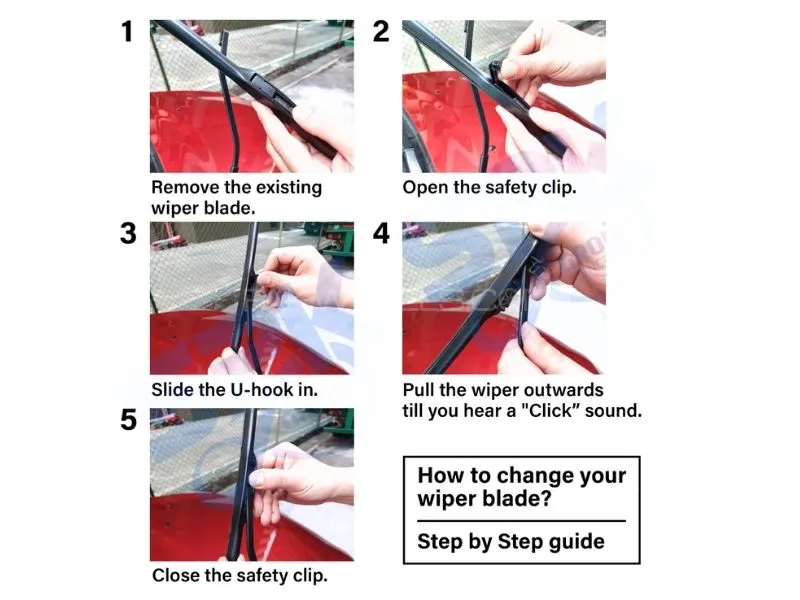 1

Remove the existing wiper blade.

2

Open the safety clip.

3

Slide the U-hook in.

4

Pull the wiper outwards till you hear a "Click" sound.

5

Close the safety clip.

How to change your wiper blade?

Step by Step guide