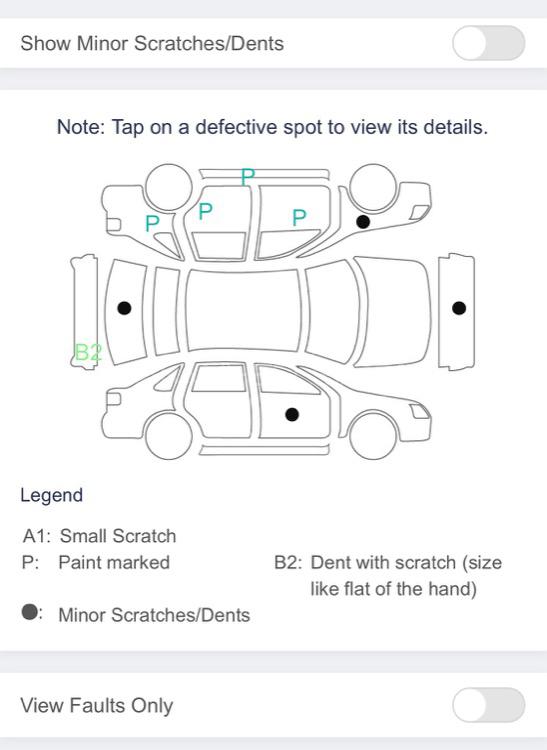 Show Minor Scratches/Dents

Note: Tap on a defective spot to view its details.

P
P
P
P
B2

Legend

A1: Small Scratch
P: Paint marked
B2: Dent with scratch (size like flat of the hand)
●: Minor Scratches/Dents

View Faults Only