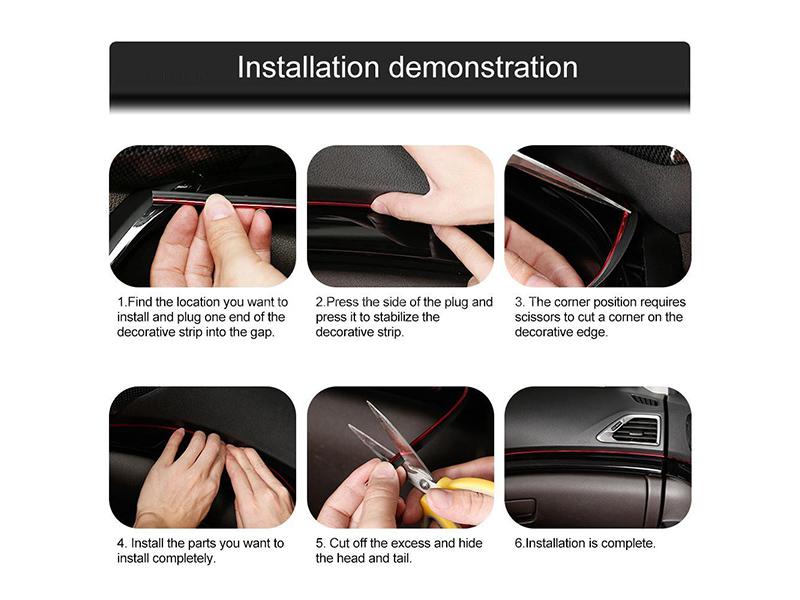 Installation demonstration

1.Find the location you want to install and plug one end of the decorative strip into the gap.

2.Press the side of the plug and press it to stabilize the decorative strip.

3. The corner position requires scissors to cut a corner on the decorative edge.

4. Install the parts you want to install completely.

5. Cut off the excess and hide the head and tail.

6.Installation is complete.